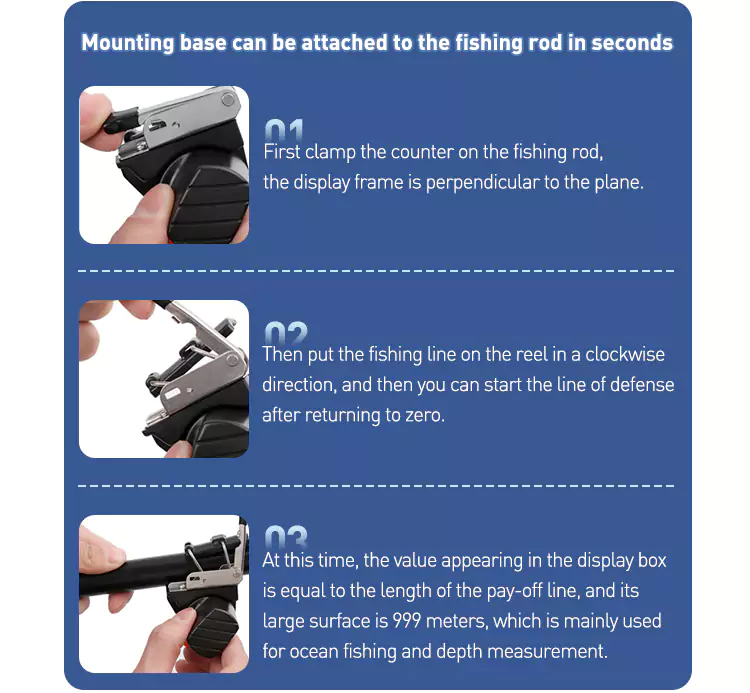 Mounting base can be attached to the fishing rod in seconds

01
First clamp the counter on the fishing rod, the display frame is perpendicular to the plane.

02
Then put the fishing line on the reel in a clockwise direction, and then you can start the line of defense after returning to zero.

03
At this time, the value appearing in the display box is equal to the length of the pay-off line, and its large surface is 999 meters, which is mainly used for ocean fishing and depth measurement.