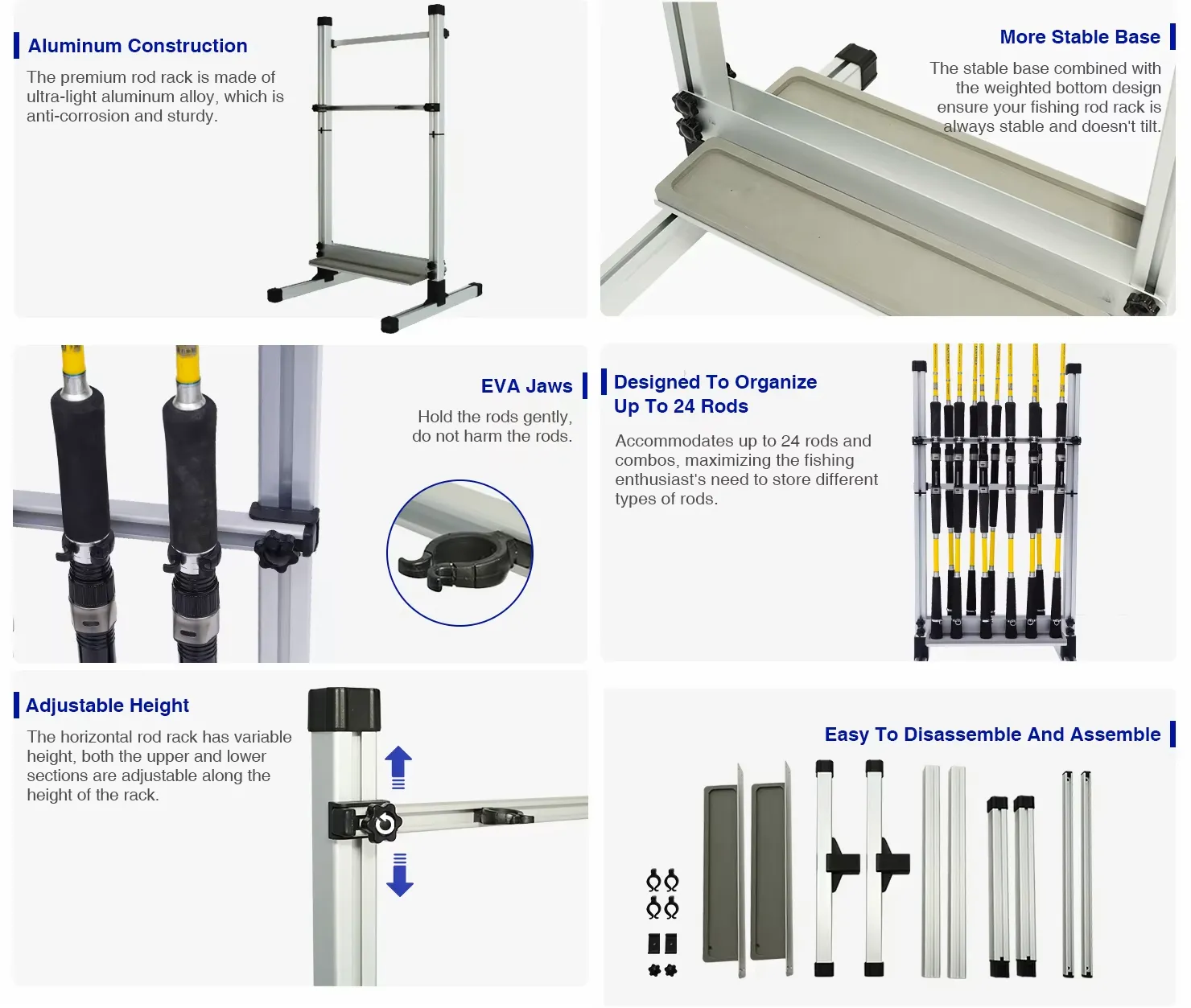 Aluminum Construction

The premium rod rack is made of ultra-light aluminum alloy, which is anti-corrosion and sturdy.

More Stable Base

The stable base combined with the weighted bottom design ensure your fishing rod rack is always stable and doesn't tilt.

EVA Jaws

Hold the rods gently, do not harm the rods.

Designed To Organize Up To 24 Rods

Accommodates up to 24 rods and combos, maximizing the fishing enthusiast's need to store different types of rods.

Adjustable Height

The horizontal rod rack has variable height, both the upper and lower sections are adjustable along the height of the rack.

Easy To Disassemble And Assemble