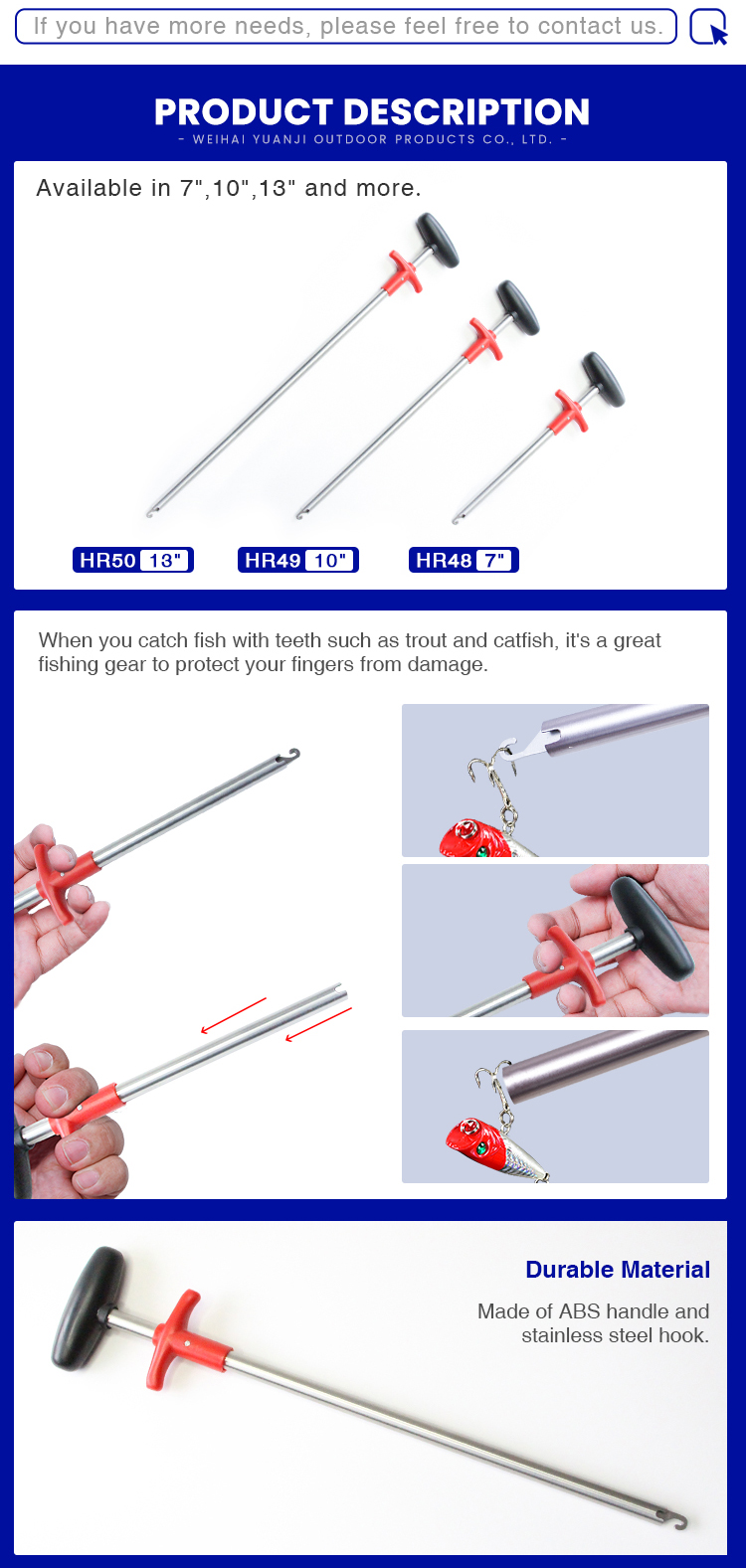 If you have more needs, please feel free to contact us.

PRODUCT DESCRIPTION
- WEIHAI YUANJI OUTDOOR PRODUCTS CO., LTD. -

Available in 7",10",13" and more.

HR50 13"
HR49 10"
HR48 7"

When you catch fish with teeth such as trout and catfish, it's a great fishing gear to protect your fingers from damage.

Durable Material

Made of ABS handle and stainless steel hook.