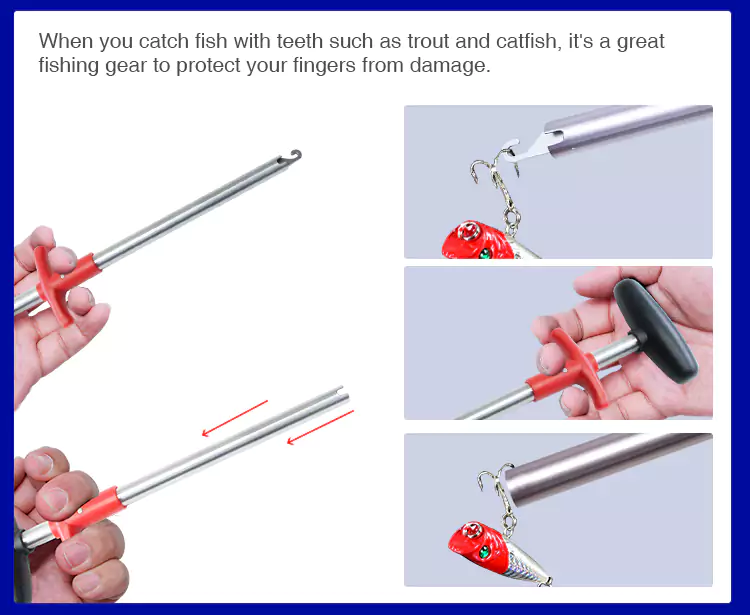 When you catch fish with teeth such as trout and catfish, it's a great fishing gear to protect your fingers from damage.