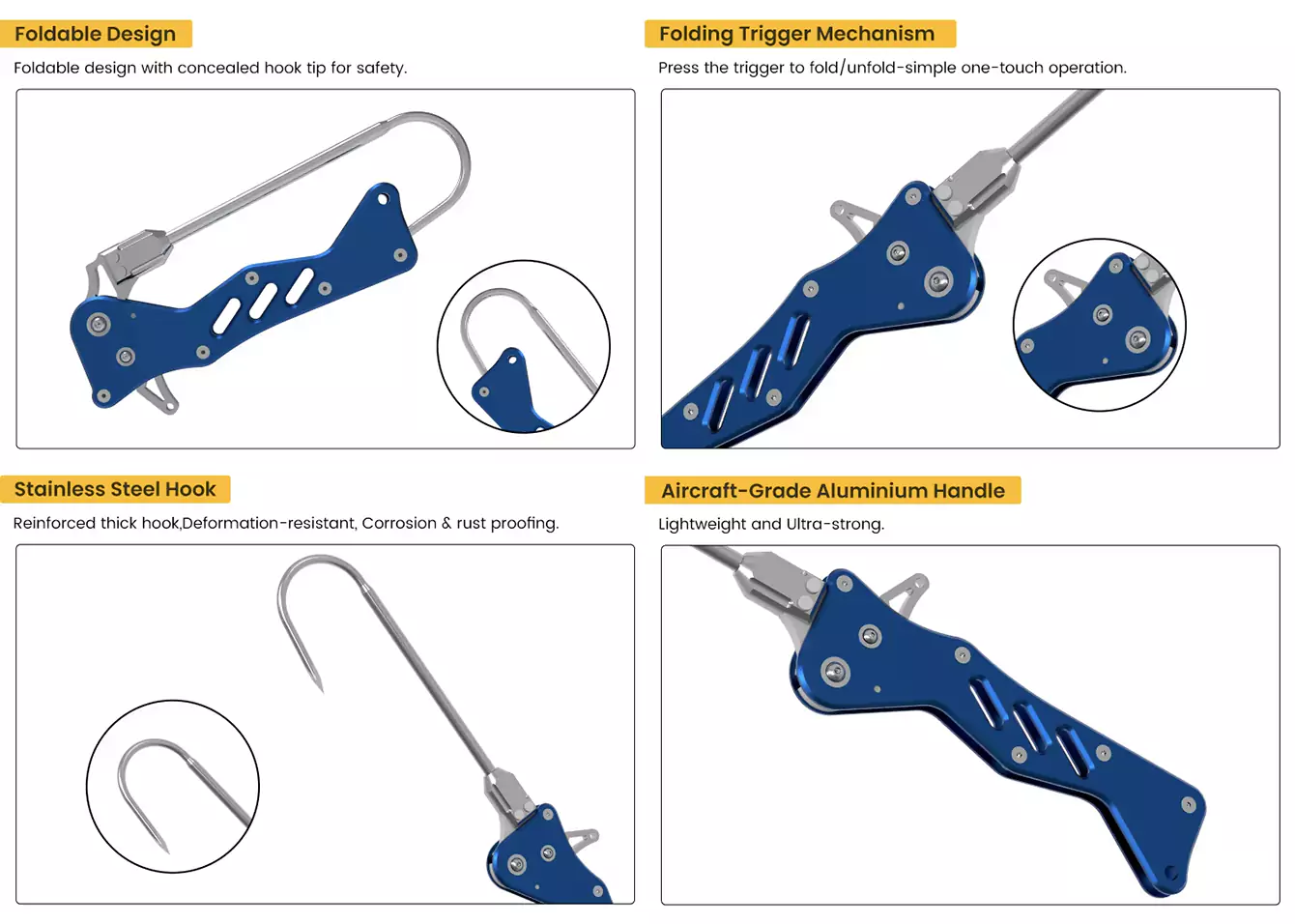 Foldable Design

Foldable design with concealed hook tip for safety.

Folding Trigger Mechanism

Press the trigger to fold/unfold-simple one-touch operation.

Stainless Steel Hook

Reinforced thick hook,Deformation-resistant, Corrosion & rust proofing.

Aircraft-Grade Aluminium Handle

Lightweight and Ultra-strong.