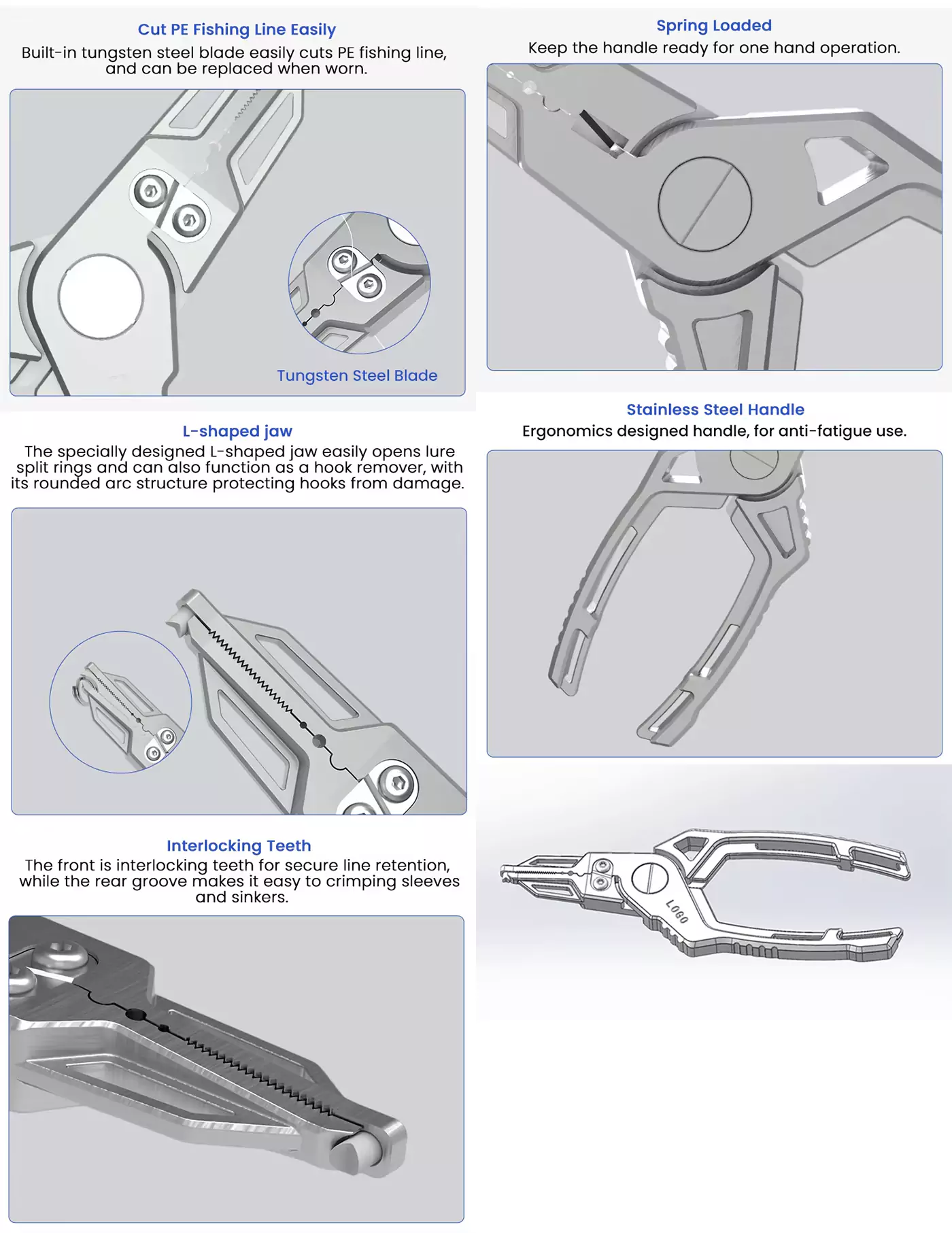 Cut PE Fishing Line Easily
Built-in tungsten steel blade easily cuts PE fishing line, and can be replaced when worn.

Tungsten Steel Blade

L-shaped jaw
The specially designed L-shaped jaw easily opens lure split rings and can also function as a hook remover, with its rounded arc structure protecting hooks from damage.

Interlocking Teeth
The front is interlocking teeth for secure line retention, while the rear groove makes it easy to crimping sleeves and sinkers.

Spring Loaded
Keep the handle ready for one hand operation.

Stainless Steel Handle
Ergonomics designed handle, for anti-fatigue use.

LOGO