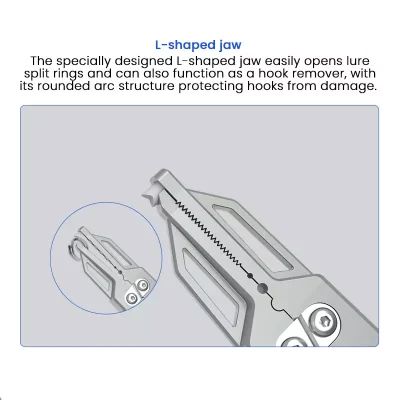 L-shaped jaw

The specially designed L-shaped jaw easily opens lure split rings and can also function as a hook remover, with its rounded arc structure protecting hooks from damage.