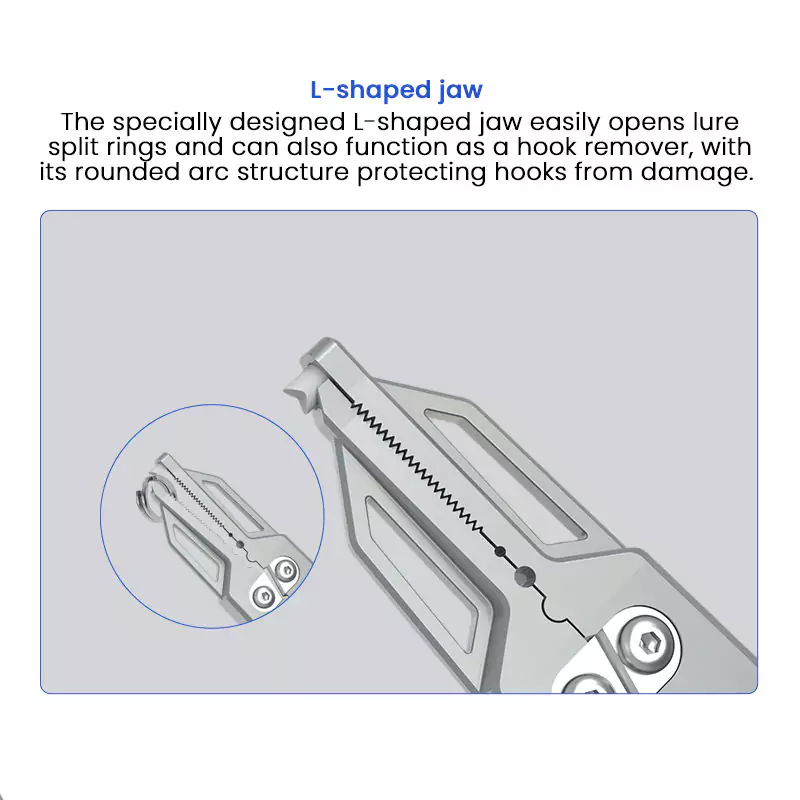 L-shaped jaw

The specially designed L-shaped jaw easily opens lure split rings and can also function as a hook remover, with its rounded arc structure protecting hooks from damage.