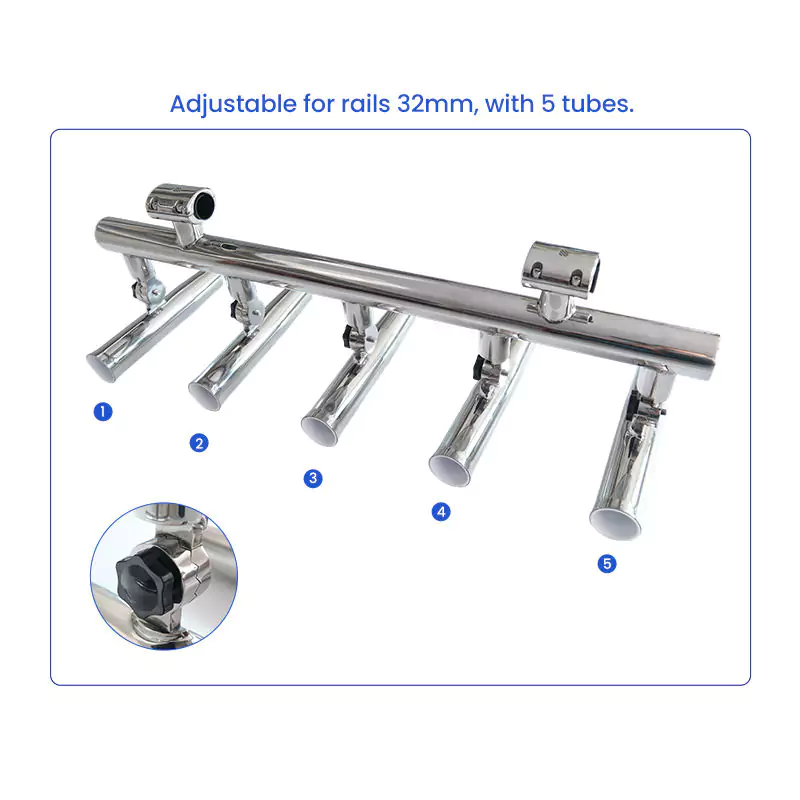 Adjustable for rails 32mm, with 5 tubes.

1

2

3

4

5