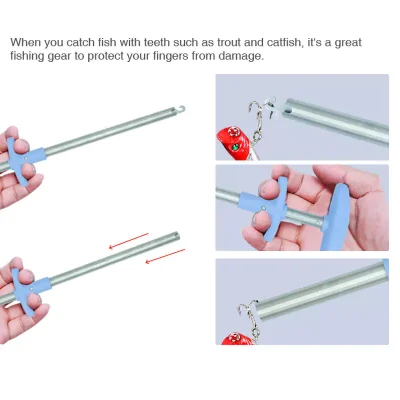 When you catch fish with teeth such as trout and catfish, it's a great fishing gear to protect your fingers from damage.